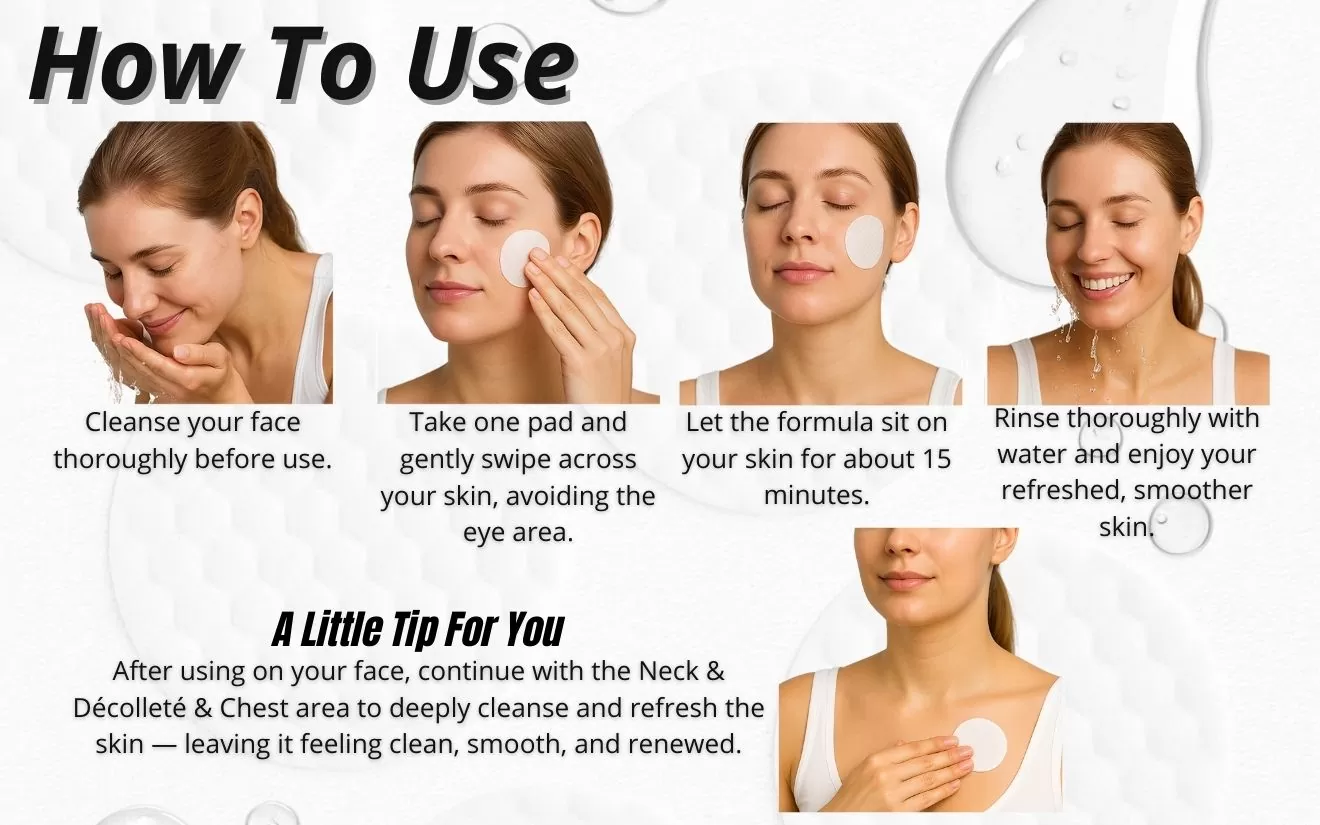 How To Use

Cleanse your face thoroughly before use.

Take one pad and gently swipe across your skin, avoiding the eye area.

Let the formula sit on your skin for about 15 minutes.

Rinse thoroughly with water and enjoy your refreshed, smoother skin.

A Little Tip For You

After using on your face, continue with the Neck & Décolleté & Chest area to deeply cleanse and refresh the skin — leaving it feeling clean, smooth, and renewed.