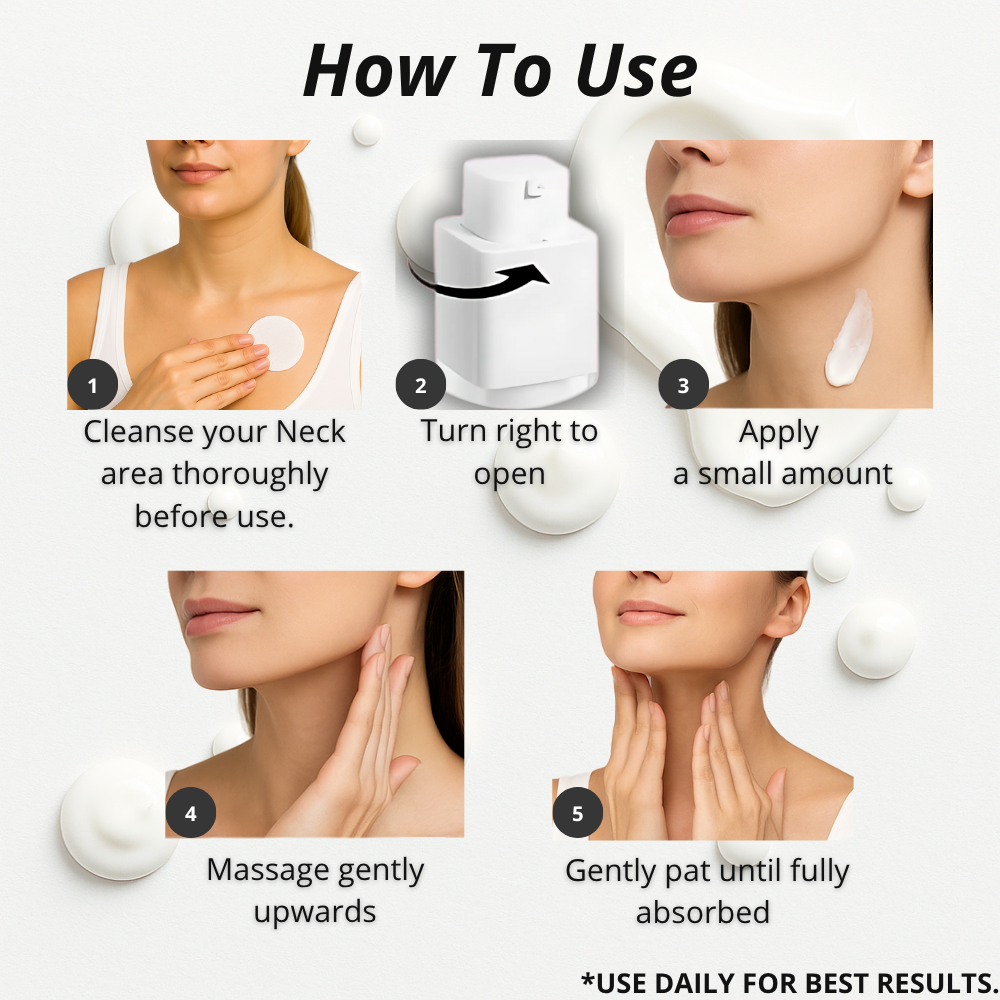 How To Use

1
Cleanse your Neck area thoroughly before use.

2
Turn right to open

3
Apply a small amount

4
Massage gently upwards

5
Gently pat until fully absorbed

*USE DAILY FOR BEST RESULTS.